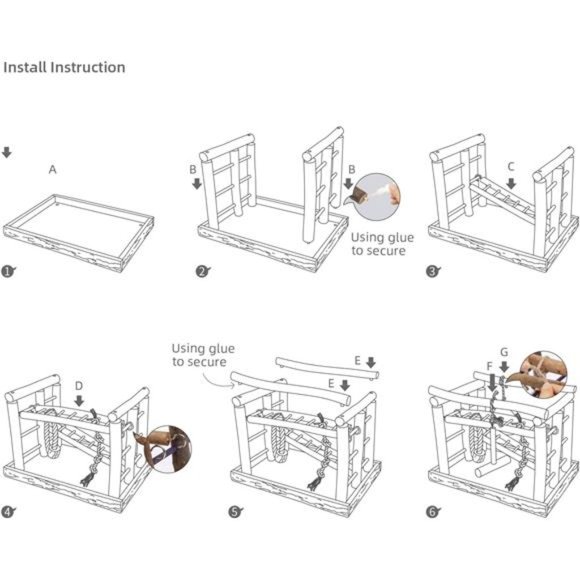 Install Instruction

A

1

B

B

Using glue to secure

2

C

3

D

4

Using glue to secure

E

E

5

F

G

6